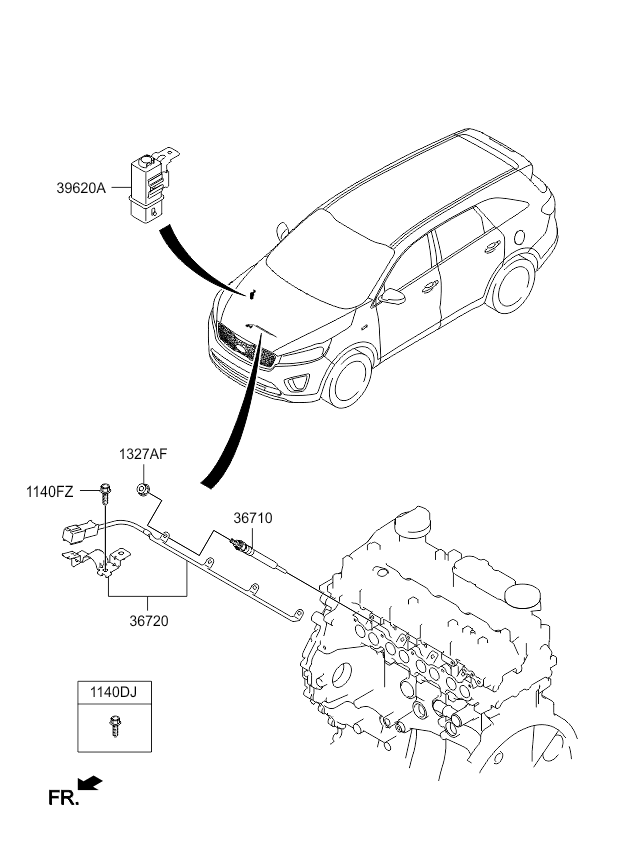 39620A

1327AF

1140FZ

36710

36720

1140DJ

FR.