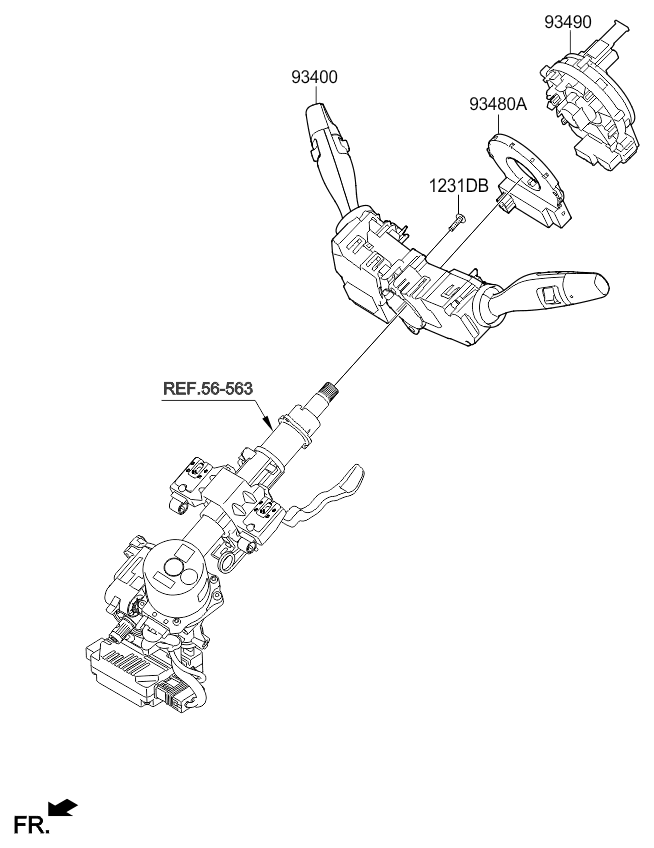 93490

93400

93480A

1231DB

REF.56-563

FR.