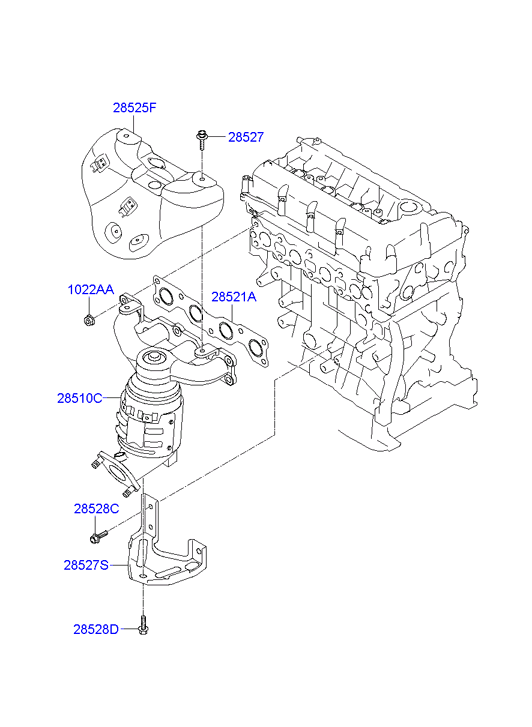 28525F
28527
1022AA
28521A
28510C
28528C
28527S
28528D