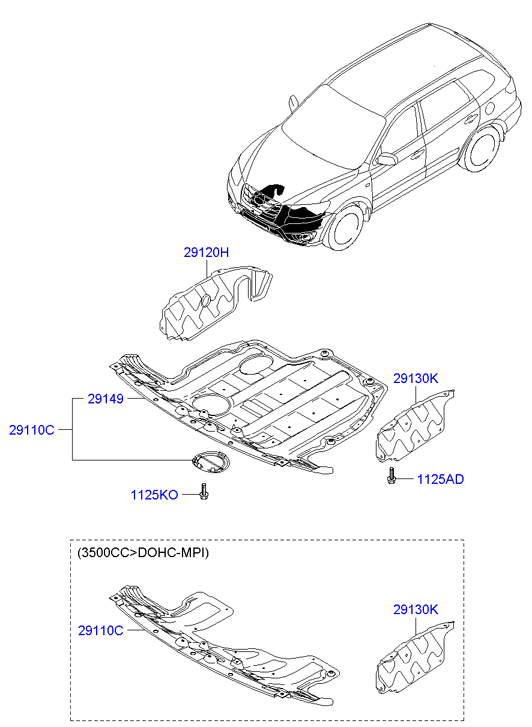 29120H

29149

29110C

29130K

1125AD

1125KO

(3500CC>DOHC-MPI)

29110C

29130K