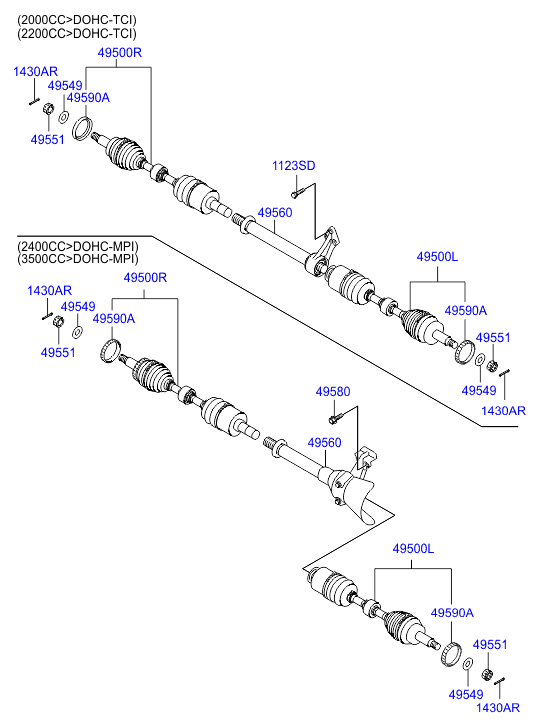 (2000CC>DOHC-TCI)
(2200CC>DOHC-TCI)

49500R
1430AR
49549
49590A
49551
1123SD
49560
49500L
49590A
49551
49549
1430AR

(2400CC>DOHC-MPI)
(3500CC>DOHC-MPI)

49500R
1430AR
49549
49590A
49551
49580
49560
49500L
49590A
49551
49549
1430AR