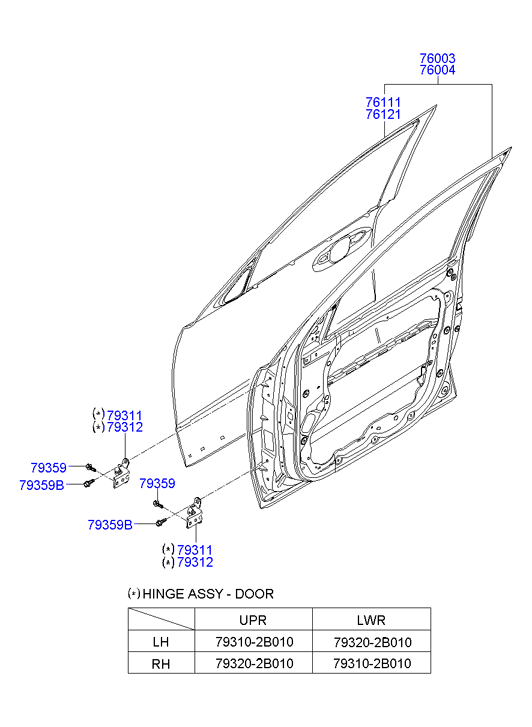 76003
76004

76111
76121

(*) 79311
(*) 79312

79359
79359B

79359

79359B

(*) 79311
(*) 79312

(*) HINGE ASSY - DOOR

| | UPR | LWR |
|---|---|---|
| LH | 79310-2B010 | 79320-2B010 |
| RH | 79320-2B010 | 79310-2B010 |