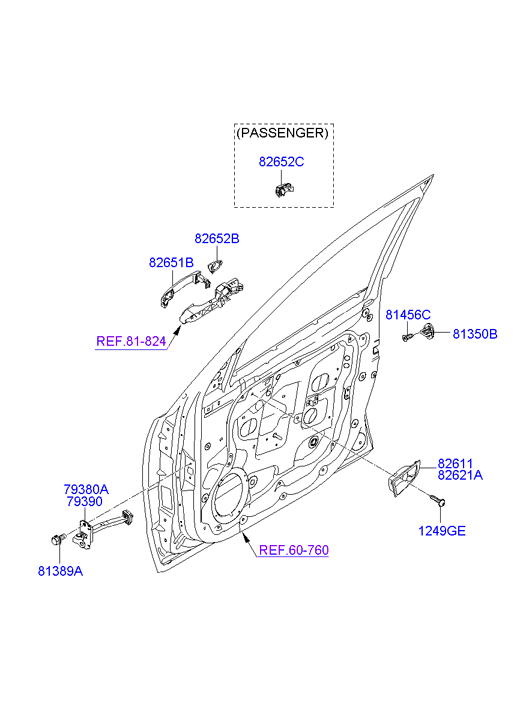 (PASSENGER)
82652C

82652B
82651B
REF.81-824

81456C
81350B

82611
82621A

1249GE

79380A
79390

81389A

REF.60-760