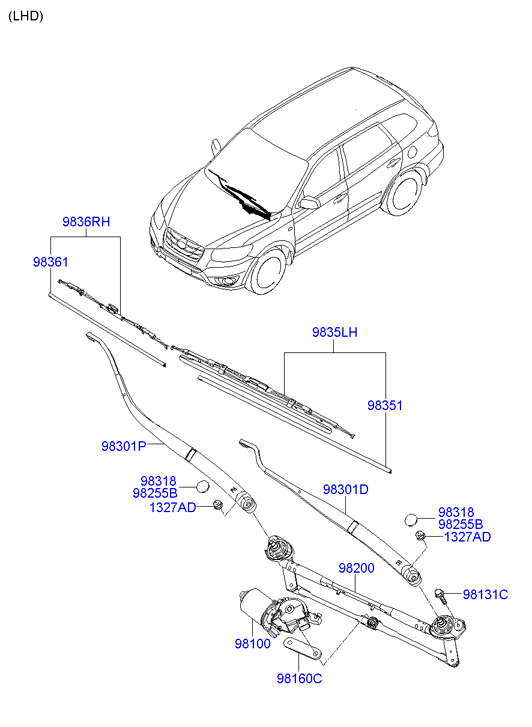 (LHD)

9836RH

98361

9835LH

98351

98301P

98318
98255B
1327AD

98301D

98318
98255B
1327AD

98200

98131C

98100

98160C