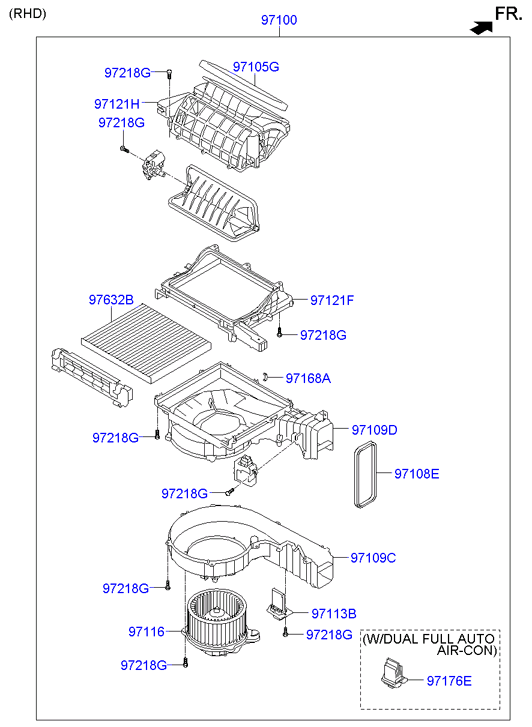 (RHD)

97100

FR.

97218G

97105G

97121H

97218G

97632B

97121F

97218G

97168A

97218G

97109D

97108E

97218G

97109C

97218G

97113B

97116

97218G

97218G

(W/DUAL FULL AUTO AIR-CON)

97176E