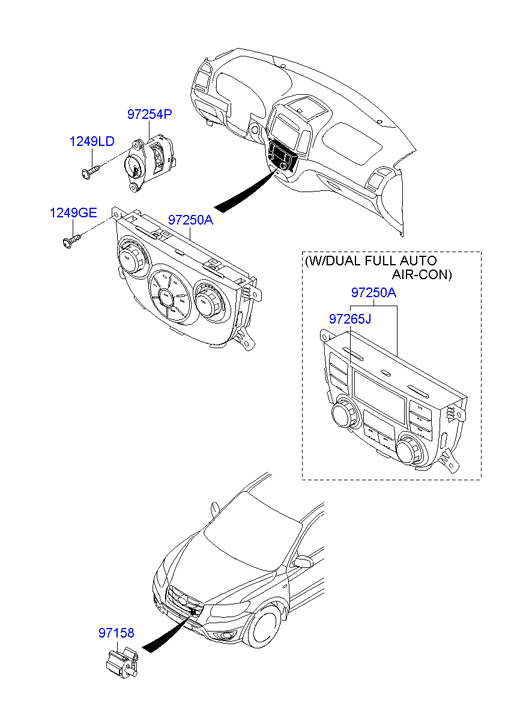 97254P
1249LD
1249GE
97250A
(W/DUAL FULL AUTO
AIR-CON)
97250A
97265J
97158