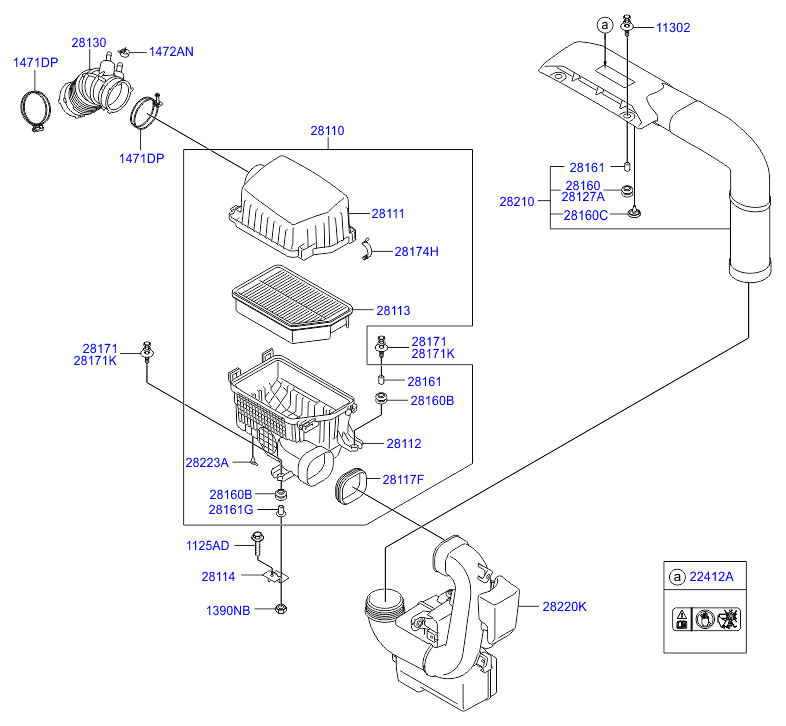 28130
1472AN
1471DP
1471DP
28110
28111
28174H
28113
28171
28171K
28171
28171K
28161
28160B
28112
28223A
28117F
28160B
28161G
1125AD
28114
1390NB
a
11302
28161
28160
28127A
28210
28160C
28220K
a 22412A