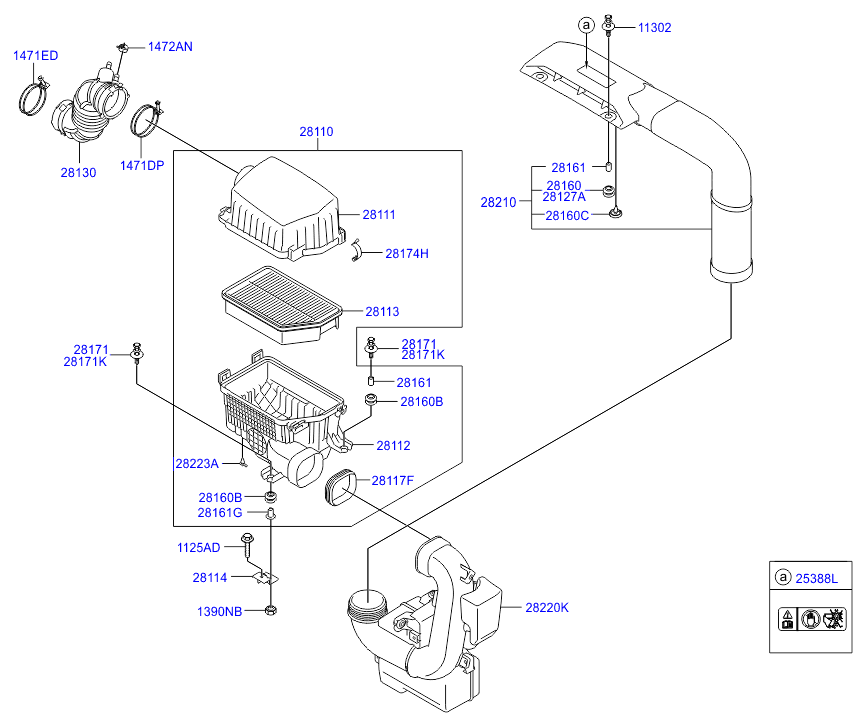 1471ED
1472AN
28130
1471DP
28110
28111
28174H
28113
28171
28171K
28171
28171K
28161
28160B
28112
28223A
28117F
28160B
28161G
1125AD
28114
1390NB
a
11302
28161
28160
28127A
28210
28160C
28220K
a 25388L