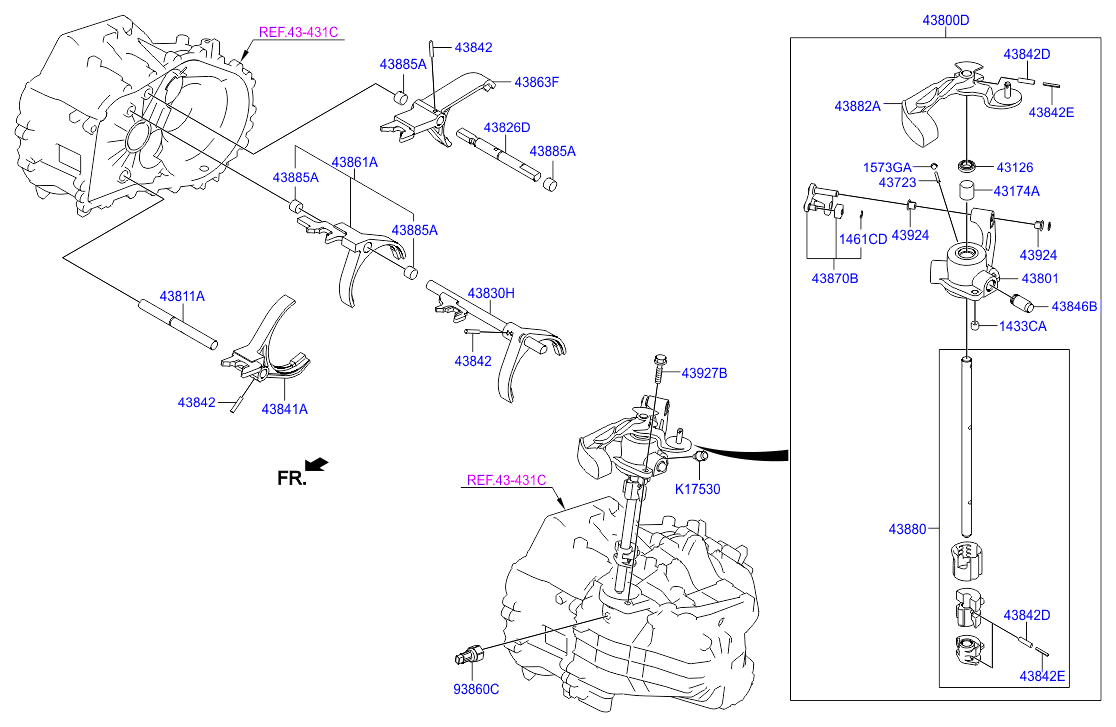 REF.43-431C
43842
43885A
43863F
43826D
43885A
43861A
43885A
43885A
43811A
43830H
43842
43842
43841A
FR.
43927B
K17530
REF.43-431C
93860C
43800D
43842D
43882A
43842E
1573GA
43126
43723
43174A
1461CD
43924
43924
43870B
43801
43846B
1433CA
43880
43842D
43842E