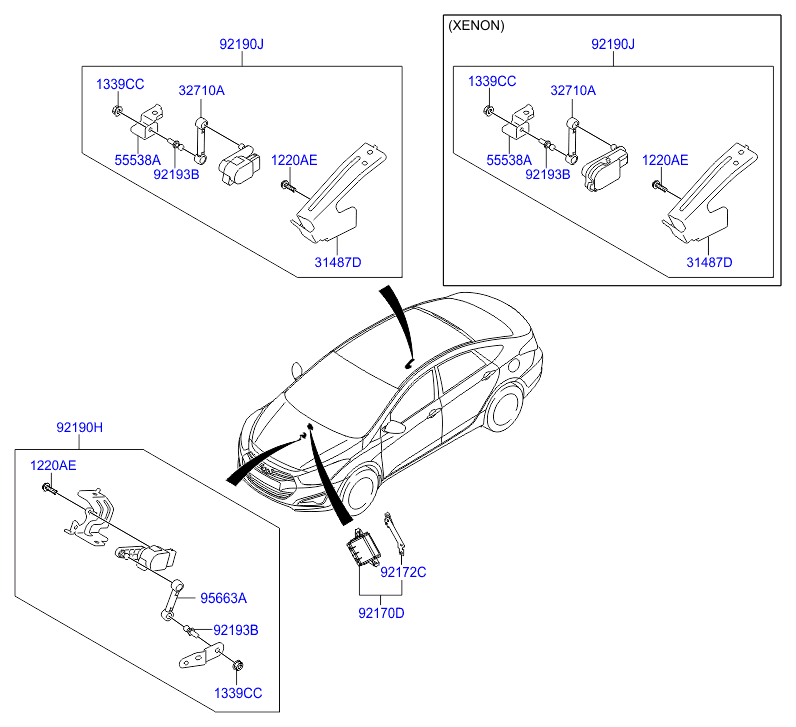 92190J
1339CC
32710A
55538A
92193B
1220AE
31487D

(XENON)
92190J
1339CC
32710A
55538A
92193B
1220AE
31487D

92190H
1220AE
95663A
92193B
1339CC

92172C
92170D