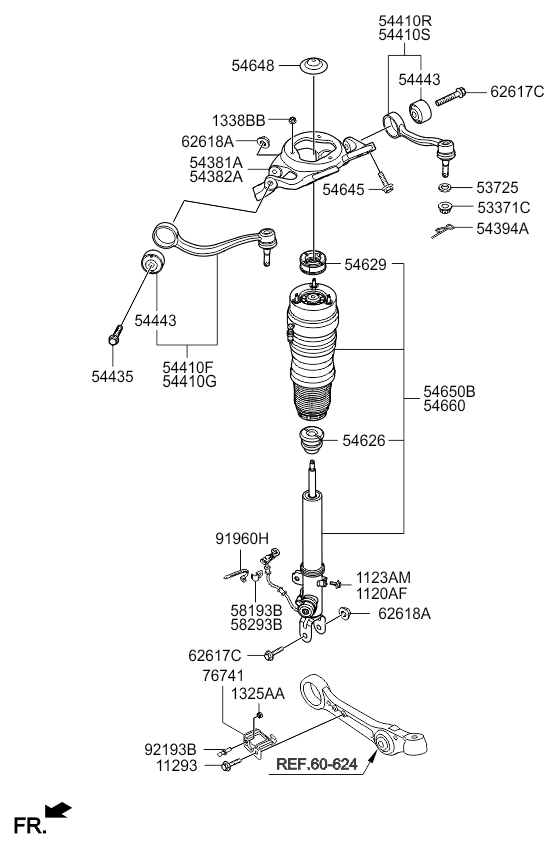 54410R
54410S
54648
54443
62617C
1338BB
62618A
54381A
54382A
54645
53725
53371C
54394A
54629
54443
54435
54410F
54410G
54650B
54660
54626
91960H
1123AM
1120AF
58193B
58293B
62618A
62617C
76741
1325AA
92193B
11293
REF.60-624
FR.