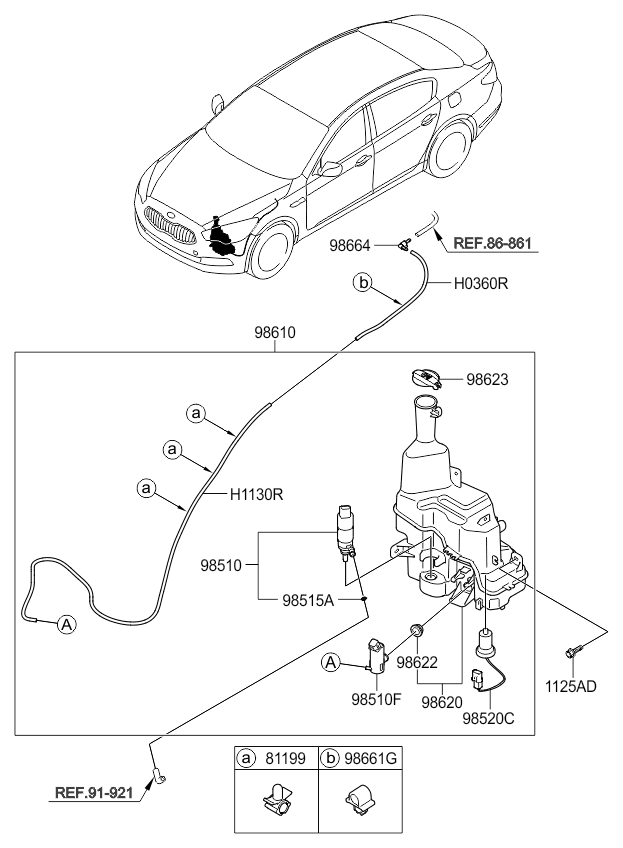 98664
REF.86-861
b
H0360R
98610
98623
a
a
a
H1130R
98510
98515A
A
A
98622
98510F
98620
98520C
1125AD
REF.91-921

| ⓐ 81199 | ⓑ 98661G |
|---|---|
| | |