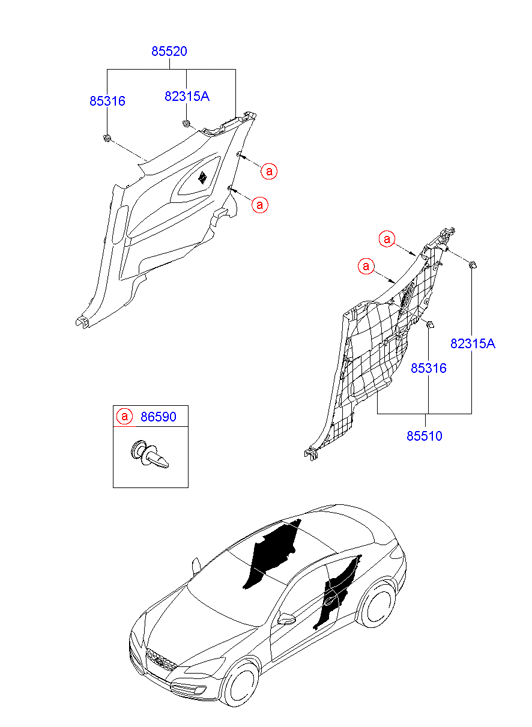 85520

85316

82315A

a

a

a

a

82315A

85316

85510

a 86590