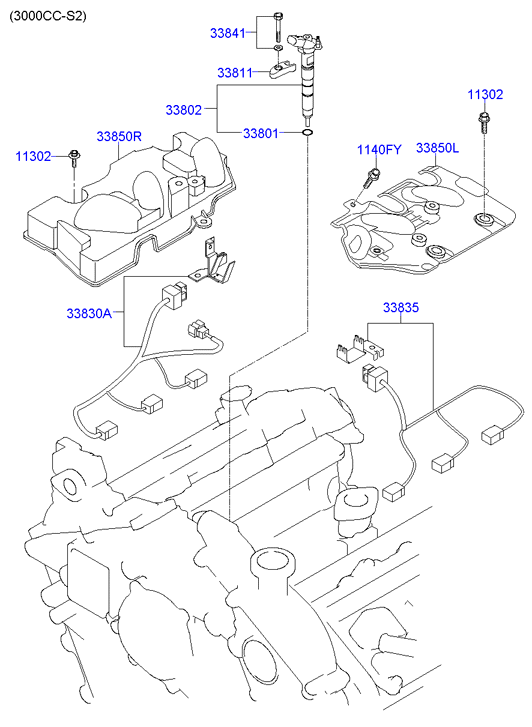 (3000CC-S2)

33841
33811
33802
33801
11302
33850R
11302
1140FY
33850L
33830A
33835