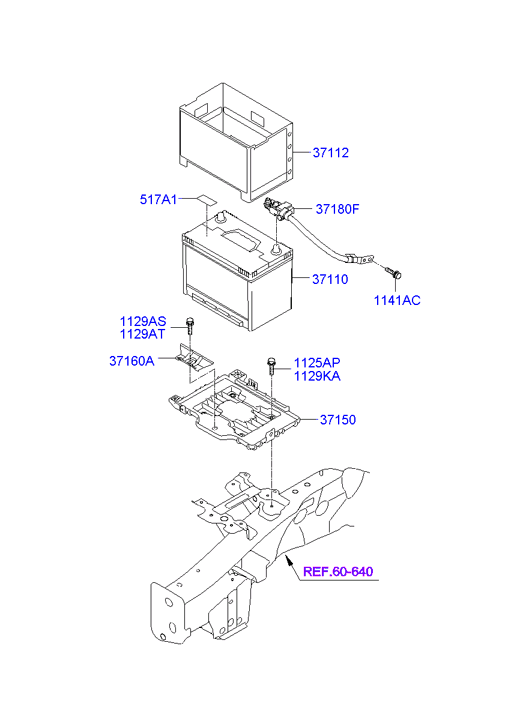 37112

517A1

37180F

37110

1141AC

1129AS
1129AT

37160A

1125AP
1129KA

37150

REF.60-640