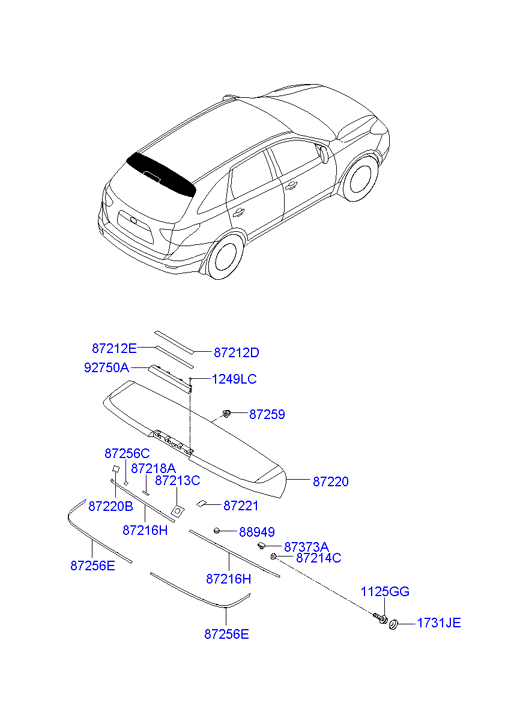 87212E
87212D
92750A
1249LC
87259
87256C
87218A
87213C
87220
87220B
87221
87216H
88949
87373A
87214C
87256E
87216H
1125GG
1731JE
87256E