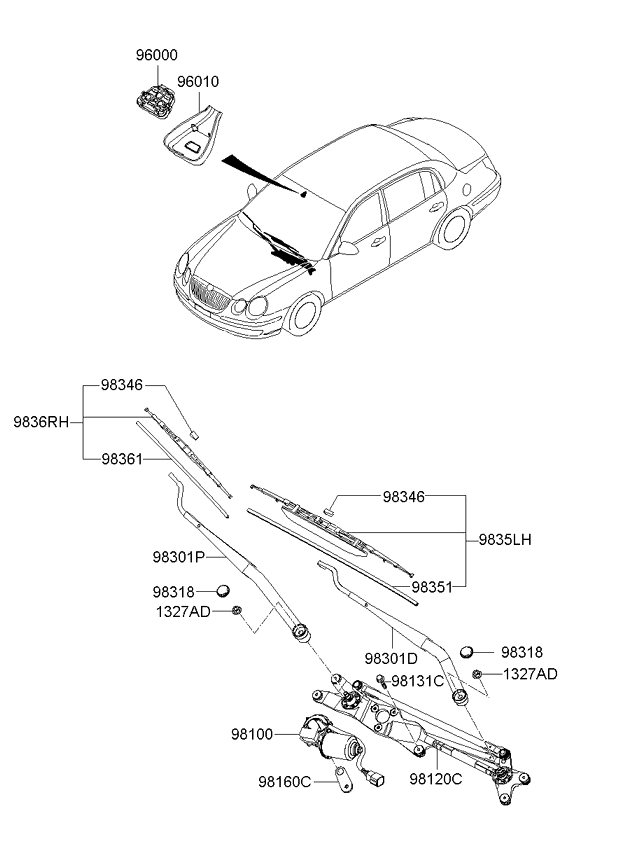 96000
96010

98346
9836RH
98361
98346
9835LH
98301P
98351
98318
1327AD
98301D
98318
98131C
1327AD
98100
98160C
98120C