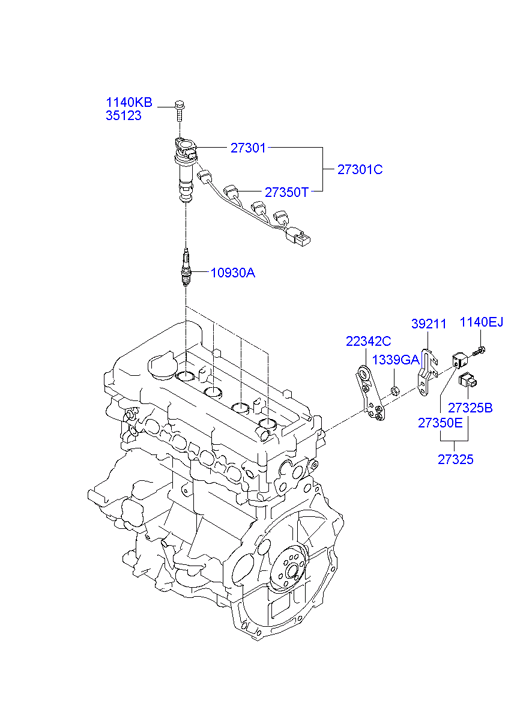 1140KB
35123

27301
27301C
27350T

10930A

22342C
39211
1140EJ
1339GA
27325B
27350E
27325