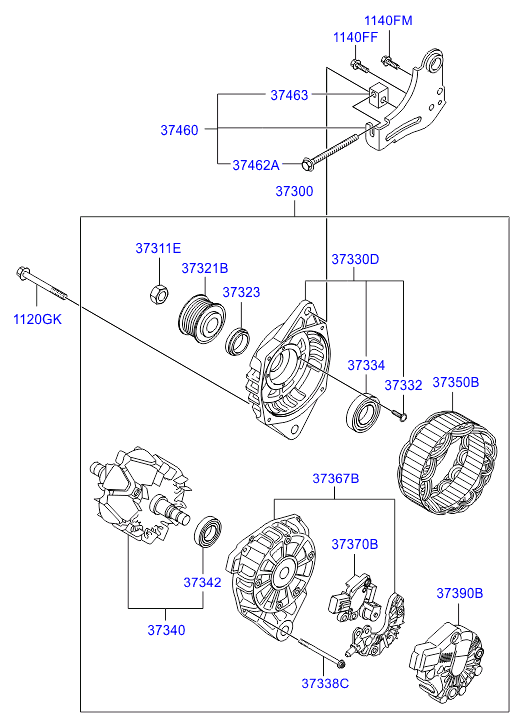 1140FM
1140FF
37463
37460
37462A
37300
37311E
37321B
37323
37330D
1120GK
37334
37332
37350B
37367B
37370B
37342
37390B
37340
37338C