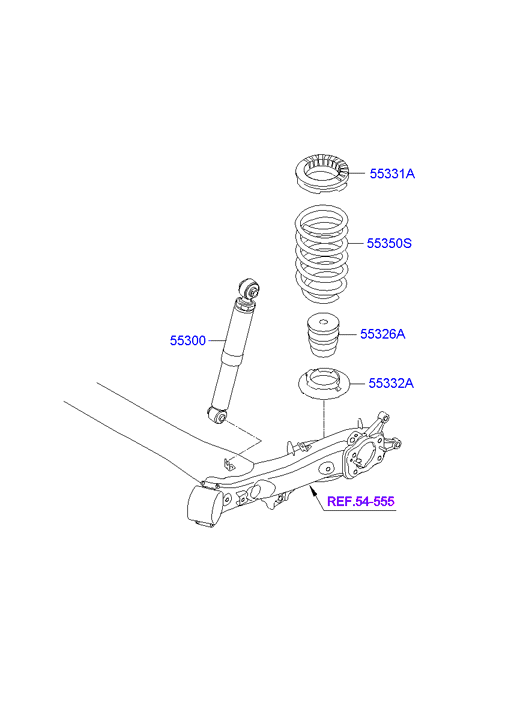 55331A
55350S
55300
55326A
55332A
REF.54-555