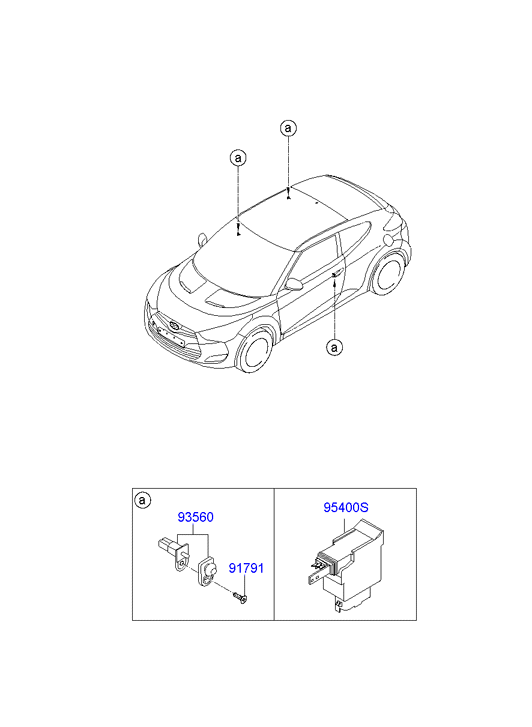 a
a
a
a
93560
91791
95400S