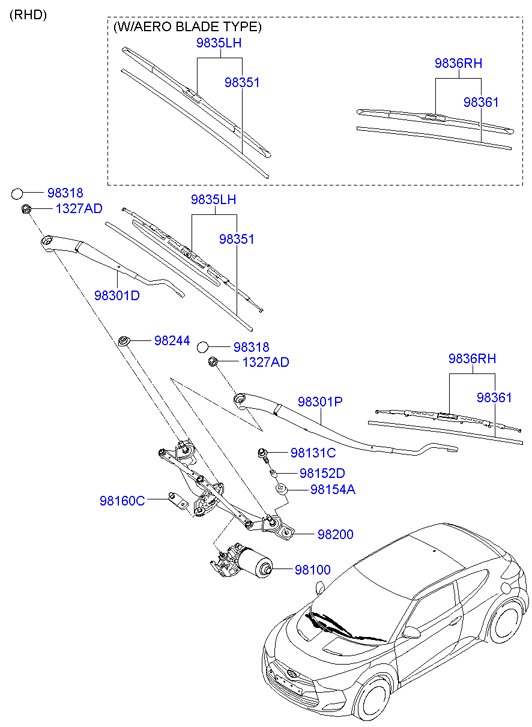 (RHD)

(W/AERO BLADE TYPE)

9835LH
98351

9836RH
98361

98318
1327AD

9835LH
98351

98301D

98244

98318
1327AD

9836RH
98361

98301P

98131C
98152D
98154A

98160C

98200

98100