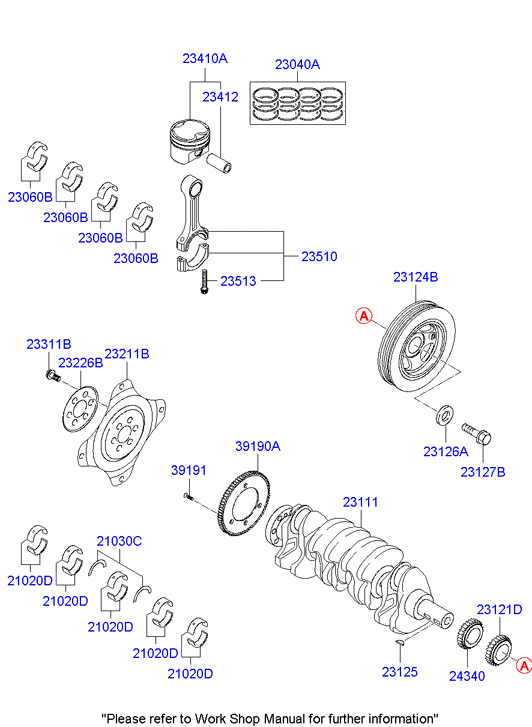 23410A
23040A
23412
23060B
23060B
23060B
23060B
23510
23513
23124B
A
23311B
23226B
23211B
23126A
23127B
39190A
39191
23111
21030C
21020D
21020D
21020D
21020D
21020D
23121D
23125
24340
A

"Please refer to Work Shop Manual for further information"