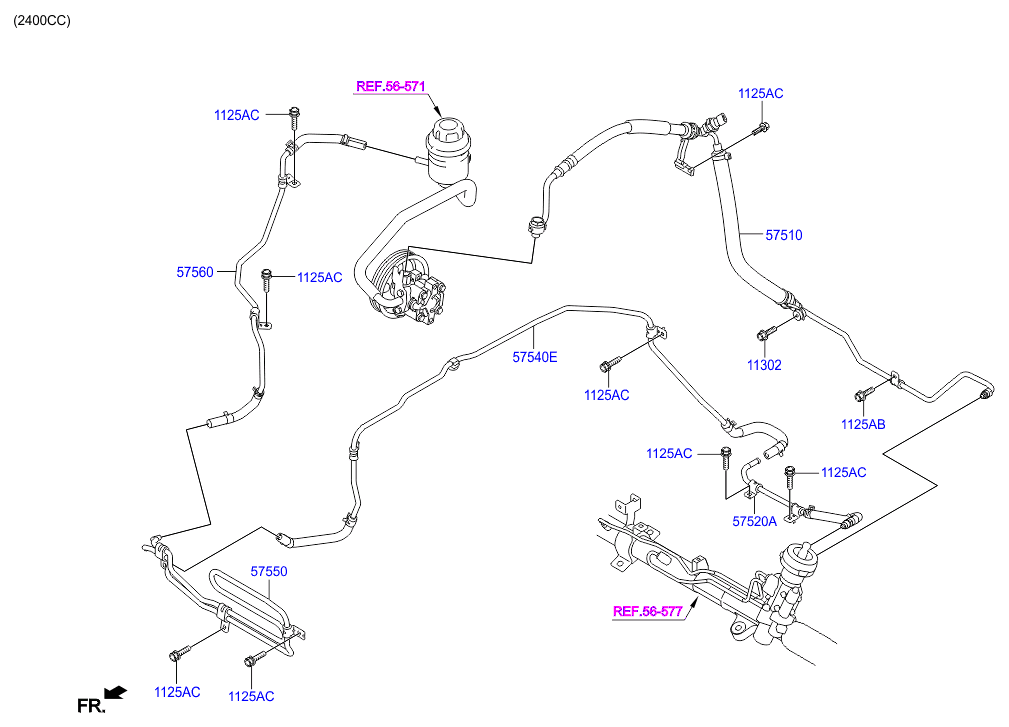 (2400CC)

REF.56-571

1125AC

1125AC

57510

57560

1125AC

57540E

11302

1125AC

1125AB

1125AC

1125AC

57520A

57550

REF.56-577

1125AC

1125AC

FR.