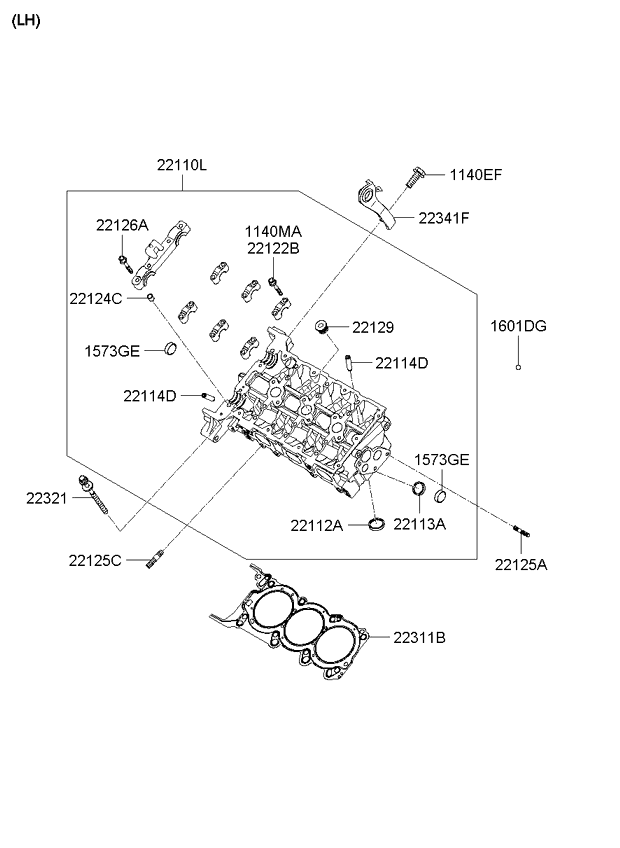 (LH)

22110L
1140EF
22341F
22126A
1140MA
22122B
22124C
22129
1601DG
1573GE
22114D
22114D
1573GE
22321
22112A
22113A
22125C
22125A
22311B