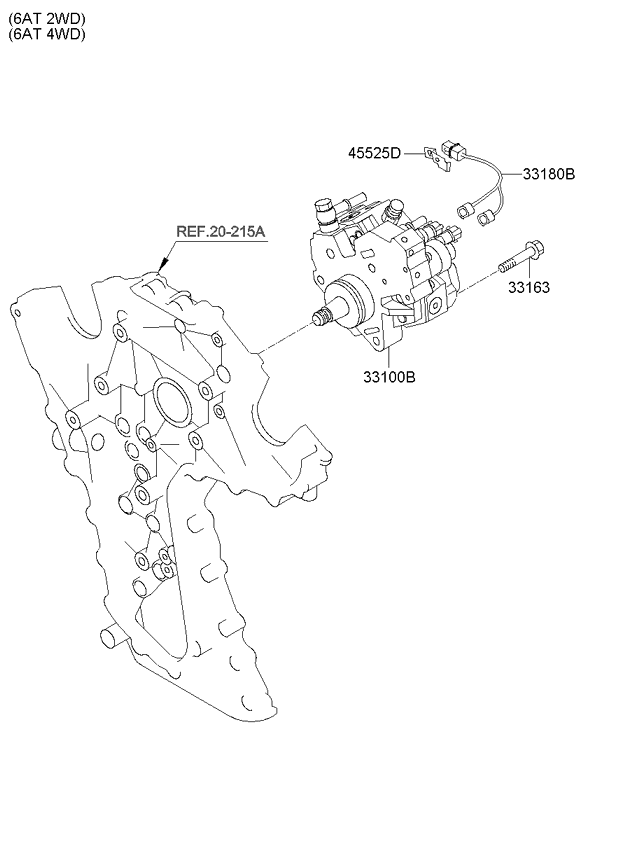 (6AT 2WD)
(6AT 4WD)

45525D
33180B
REF.20-215A
33163
33100B