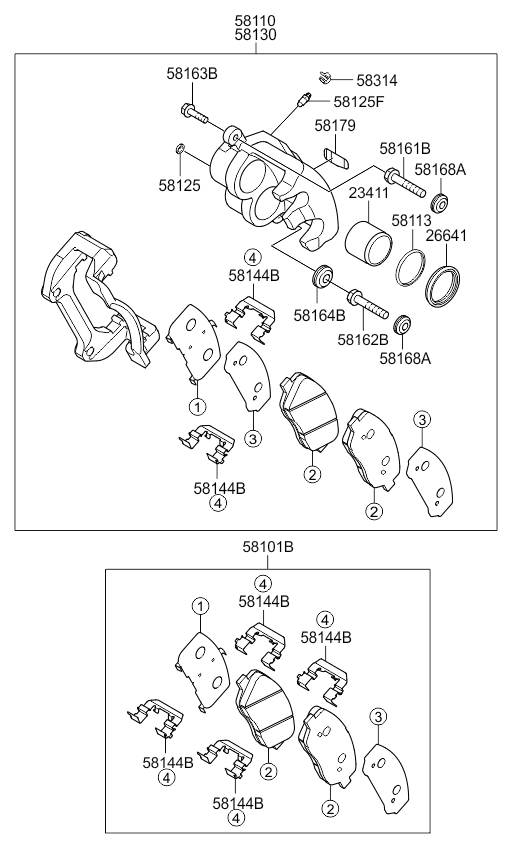 58110
58130

58163B
58314
58125F
58179
58161B
58168A
58125
23411
58113
26641
4
58144B
58164B
58162B
58168A
1
3
2
2
3
58144B
4

58101B

4
58144B
1
4
58144B
3
58144B
4
2
58144B
4
2