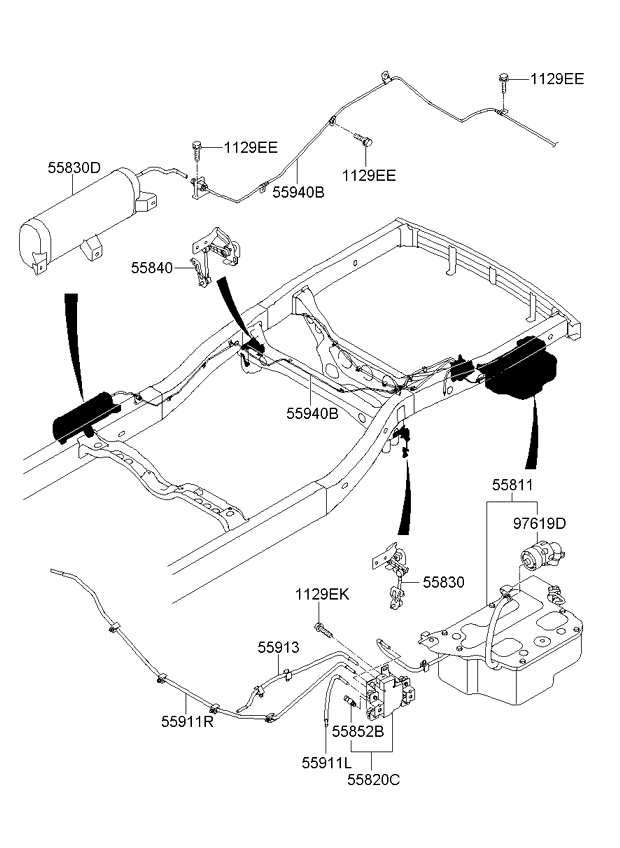 1129EE
1129EE
55830D
55940B
1129EE
55840
55940B
55811
97619D
55830
1129EK
55913
55911R
55852B
55911L
55820C