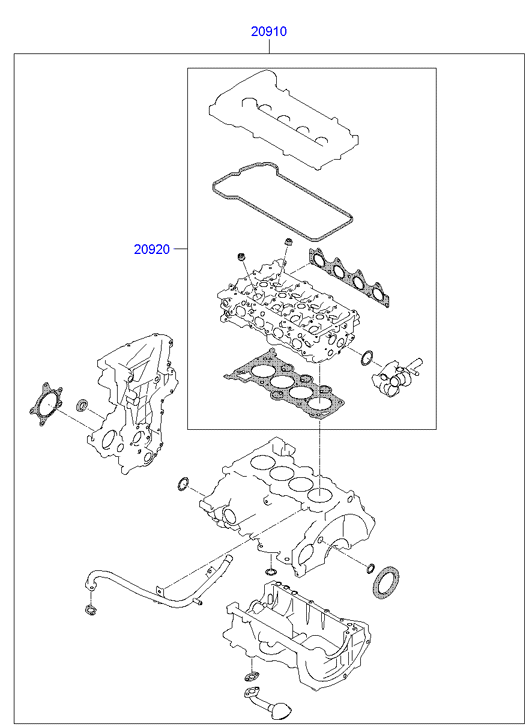 20910

20920