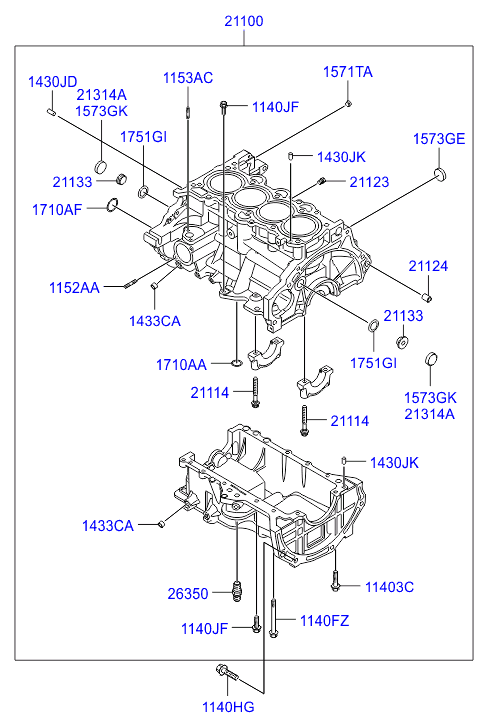 21100

1430JD
21314A
1573GK
1153AC
1571TA
1140JF
1751GI
1573GE
1430JK
21133
21123
1710AF
21124
1152AA
1433CA
21133
1710AA
1751GI
21114
1573GK
21314A
21114
1430JK
1433CA
26350
11403C
1140JF
1140FZ
1140HG