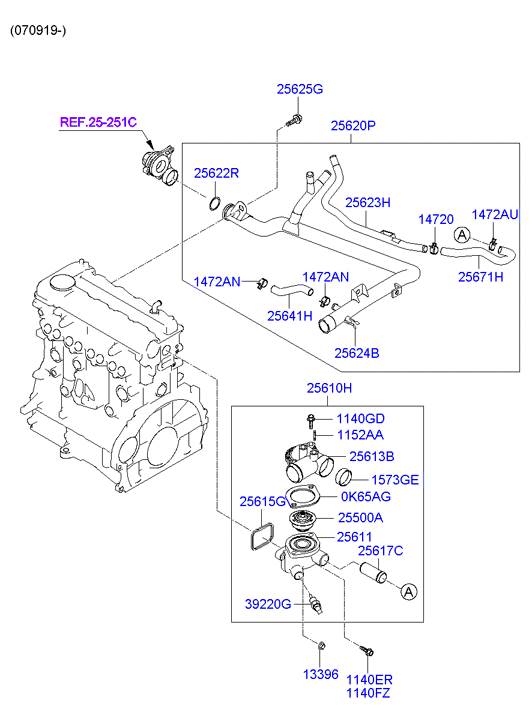 (070919-)

25625G

REF.25-251C

25620P

25622R

25623H

14720

1472AU

A

25671H

1472AN

1472AN

25641H

25624B

25610H

1140GD

1152AA

25613B

1573GE

0K65AG

25615G

25500A

25611

25617C

A

39220G

13396

1140ER
1140FZ