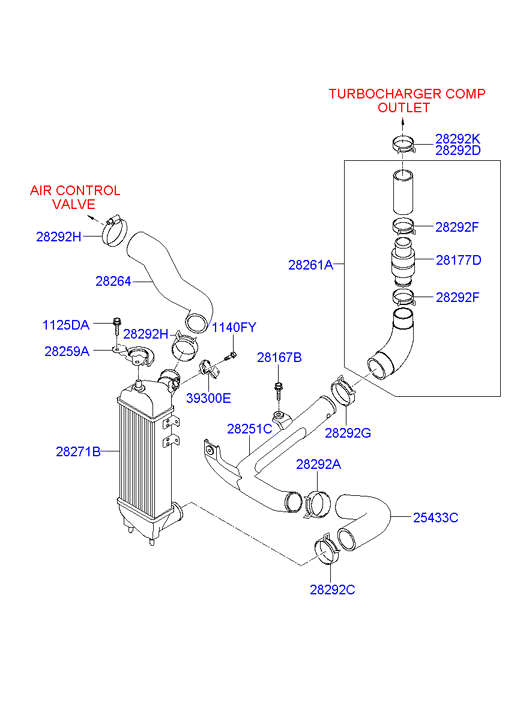 TURBOCHARGER COMP
OUTLET

28292K
28292D

AIR CONTROL
VALVE

28292H

28292F

28261A

28177D

28264

28292F

1125DA

28292H

1140FY

28259A

28167B

39300E

28251C

28292G

28271B

28292A

25433C

28292C