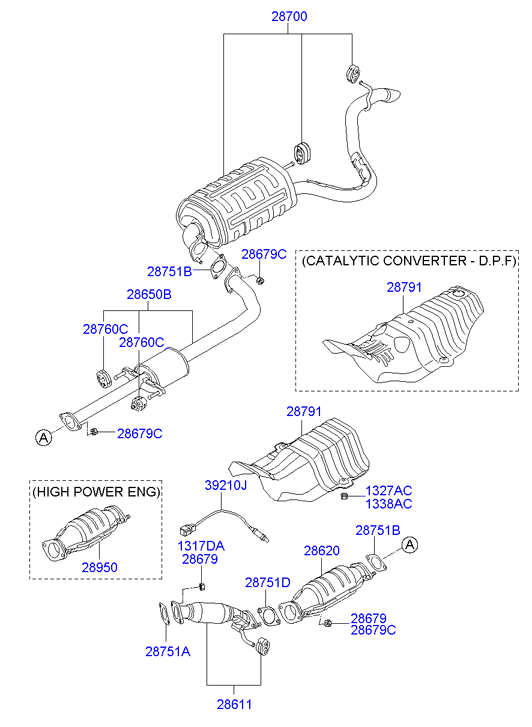 28700

28751B
28679C

(CATALYTIC CONVERTER - D.P.F)
28791

28650B
28760C
28760C

A
28679C

28791

(HIGH POWER ENG)
28950

39210J

1327AC
1338AC

1317DA
28679

28751B
A
28620

28751D

28679
28679C

28751A

28611