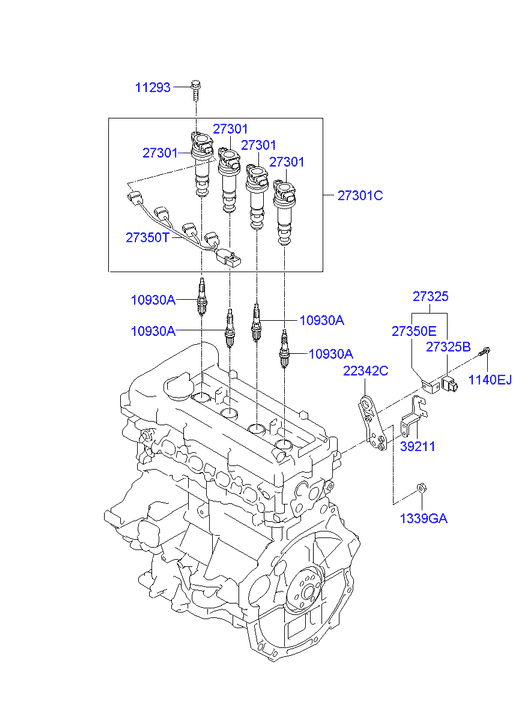 11293
27301
27301
27301
27301
27301C
27350T
10930A
10930A
10930A
10930A
27325
27350E
27325B
1140EJ
22342C
39211
1339GA