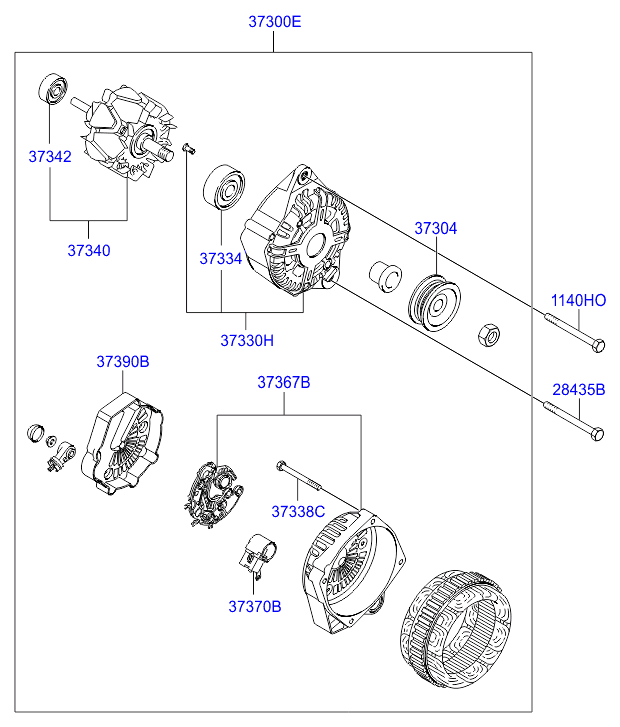 37300E

37342

37340

37334

37330H

37304

1140HO

28435B

37390B

37367B

37338C

37370B