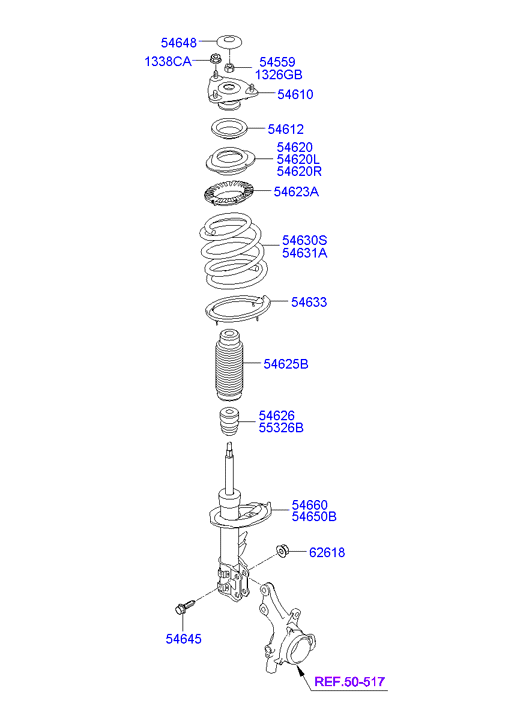 54648
1338CA
54559
1326GB
54610
54612
54620
54620L
54620R
54623A
54630S
54631A
54633
54625B
54626
55326B
54660
54650B
62618
54645
REF.50-517