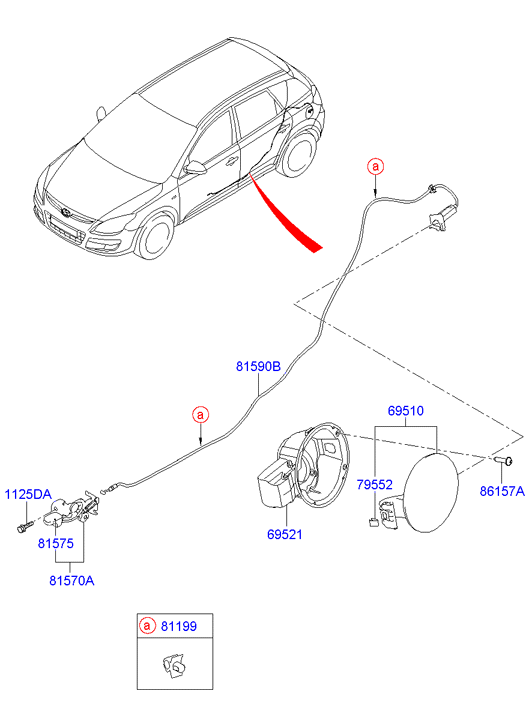 a
81590B
a
69510
1125DA
79552
86157A
81575
69521
81570A
a 81199