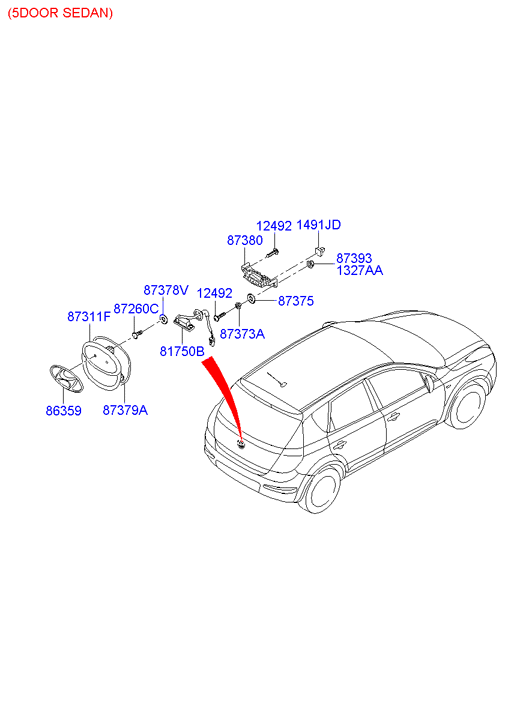 (5DOOR SEDAN)

12492
1491JD
87380
87393
1327AA
87378V
12492
87375
87311F
87260C
87373A
81750B
86359
87379A