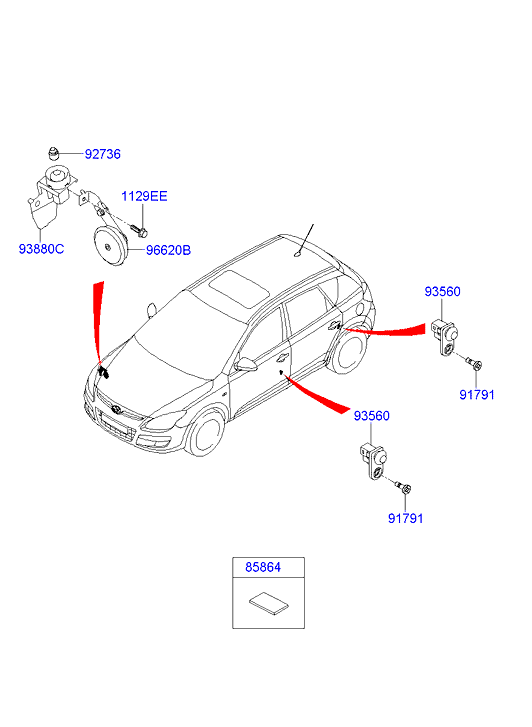 92736
1129EE
93880C
96620B
93560
91791
93560
91791
85864