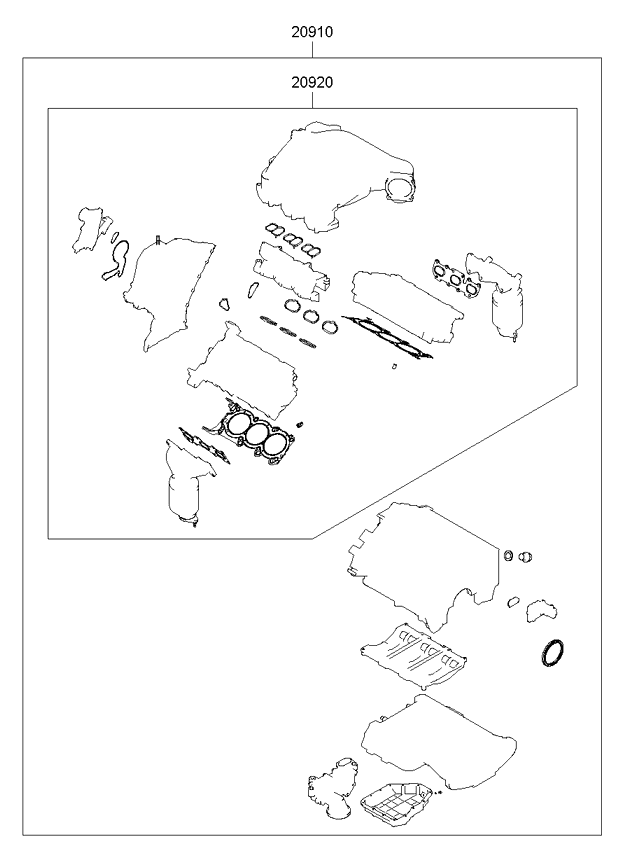 20910

20920