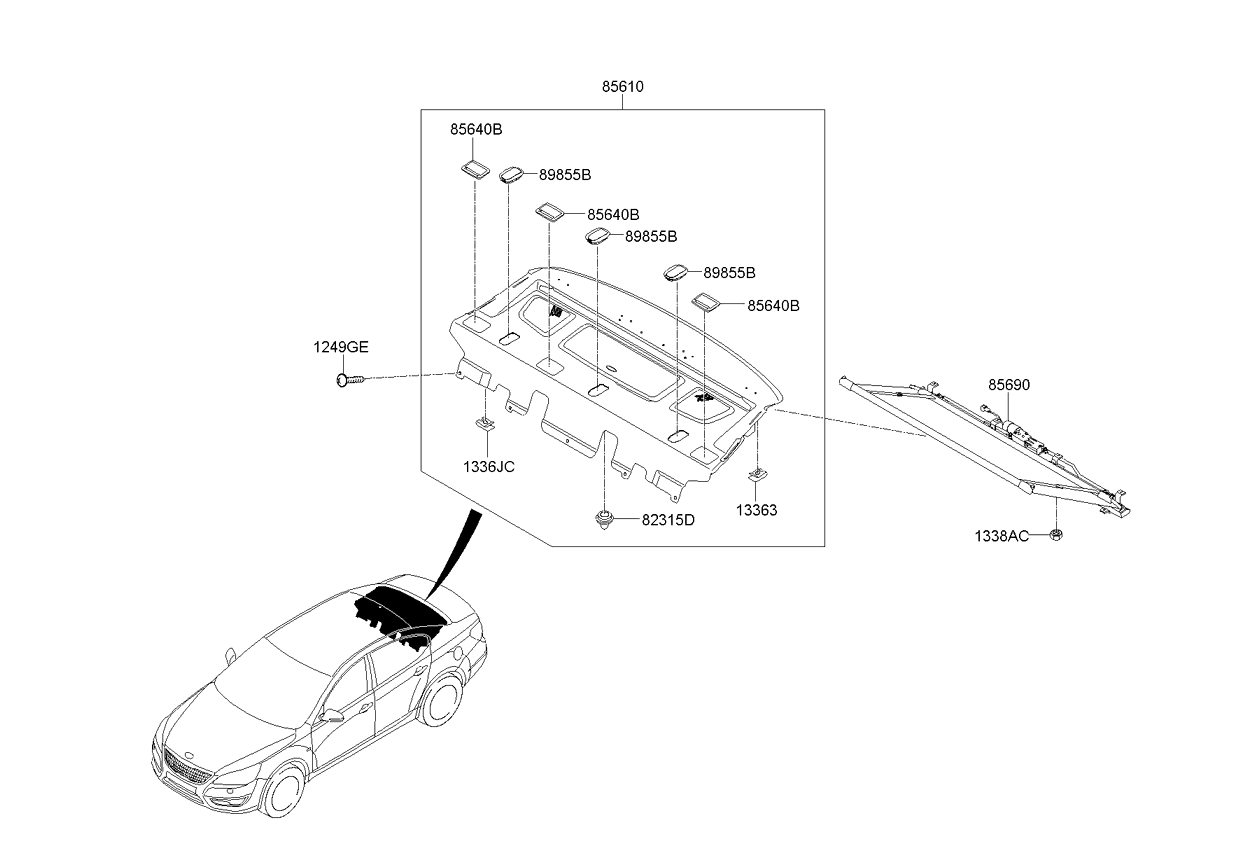 85610

85640B

89855B

85640B

89855B

89855B

85640B

1249GE

85690

1336JC

82315D

13363

1338AC