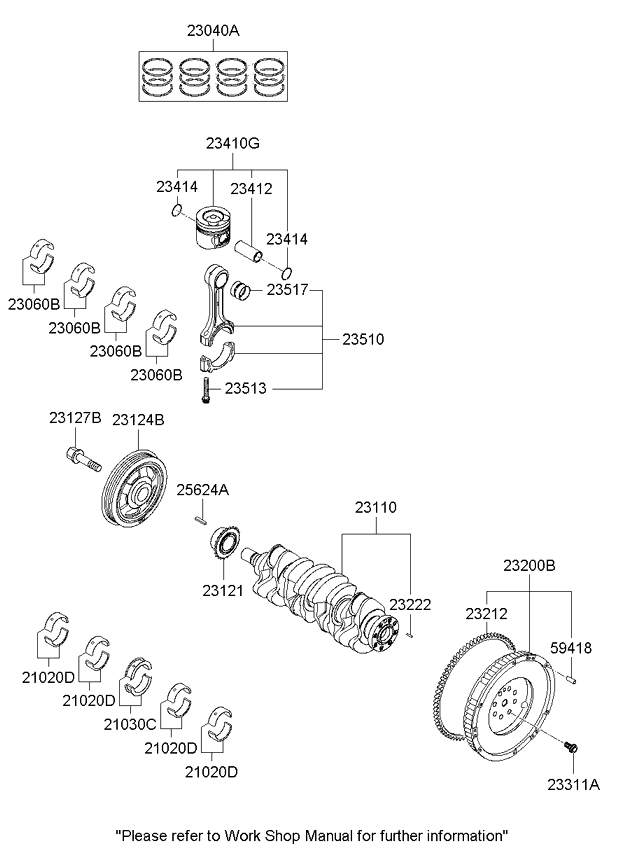 23040A

23410G
23414
23412
23414

23060B
23060B
23060B
23060B

23517
23510
23513

23127B
23124B

25624A

23110

23121

23222

23200B
23212
59418

21020D
21020D
21030C
21020D
21020D

23311A

"Please refer to Work Shop Manual for further information"