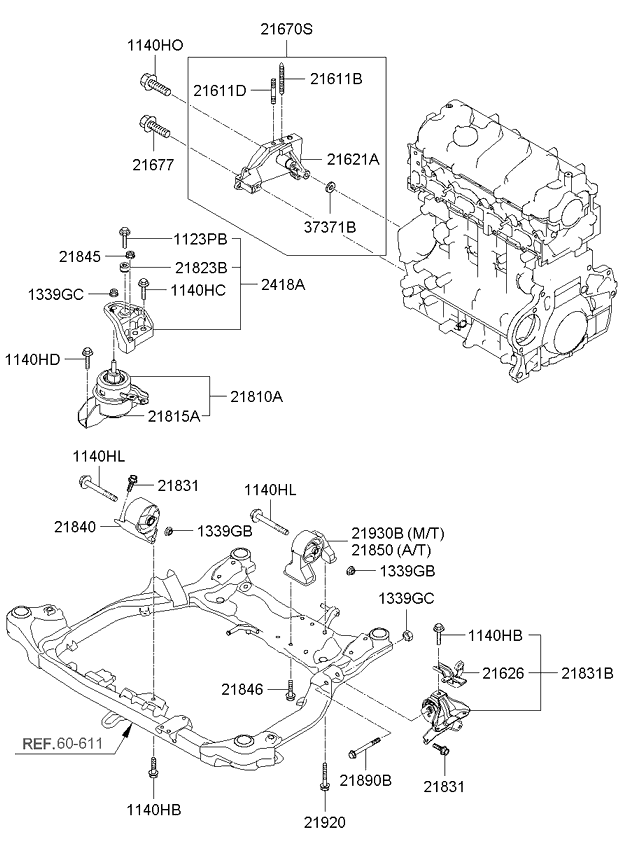 1140HO
21670S
21611D
21611B
21677
21621A
37371B
1123PB
21845
21823B
1339GC
1140HC
2418A
1140HD
21810A
21815A
1140HL
21831
1140HL
21840
1339GB
21930B (M/T)
21850 (A/T)
1339GB
1339GC
1140HB
21626
21831B
21846
REF.60-611
21890B
21831
1140HB
21920