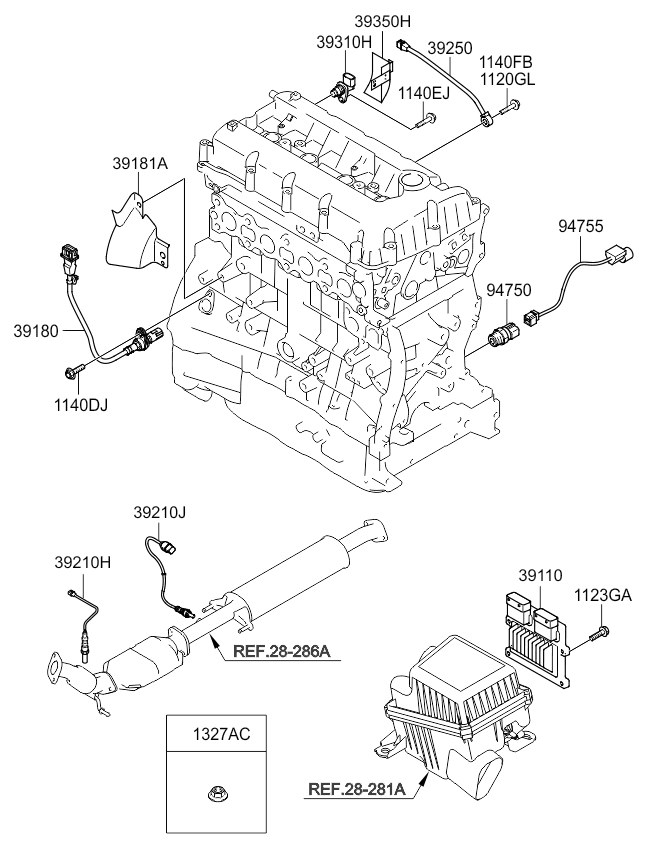 39350H
39310H
39250
1140FB
1120GL
1140EJ
39181A
94755
94750
39180
1140DJ
39210J
39210H
REF.28-286A
39110
1123GA
1327AC
REF.28-281A