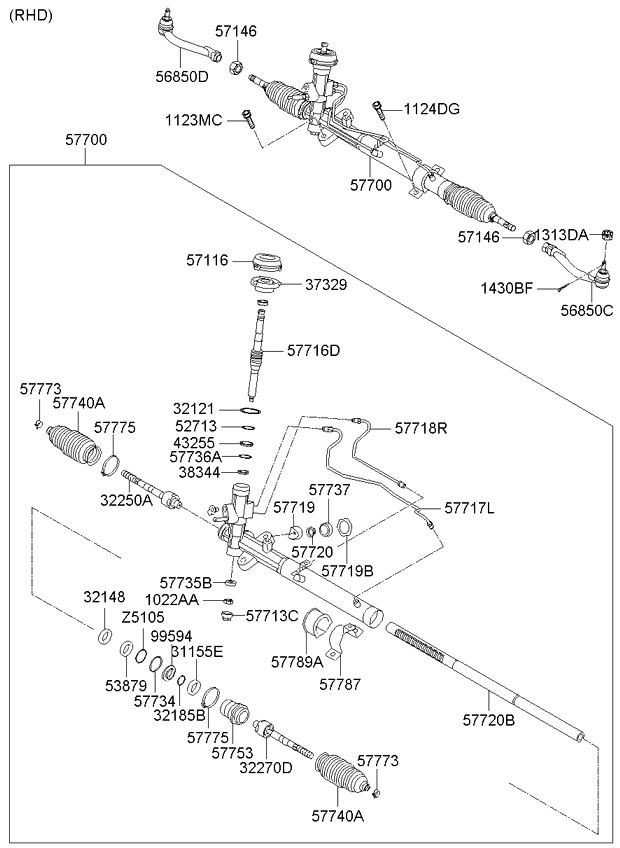 (RHD)

57146
56850D
1123MC
1124DG
57700
57700
57146
1313DA
1430BF
56850C
57116
37329
57716D
57773
57740A
57775
32121
52713
43255
57736A
38344
57718R
32250A
57719
57737
57717L
57720
57719B
57735B
1022AA
57713C
32148
Z5105
99594
31155E
53879
57734
32185B
57789A
57787
57775
57753
32270D
57720B
57773
57740A