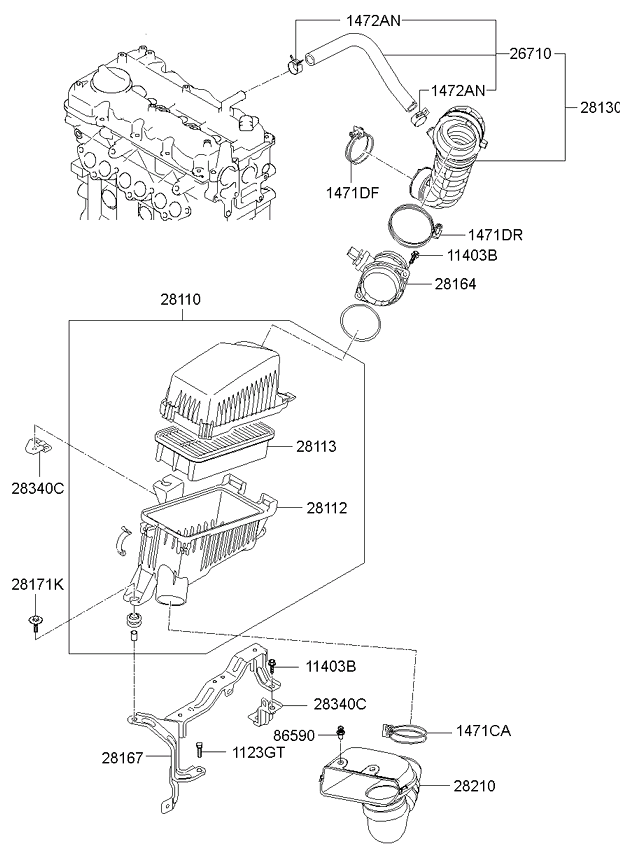 1472AN
26710
1472AN
28130
1471DF
1471DR
11403B
28164
28110
28113
28340C
28112
28171K
11403B
28340C
86590
1471CA
28167
1123GT
28210